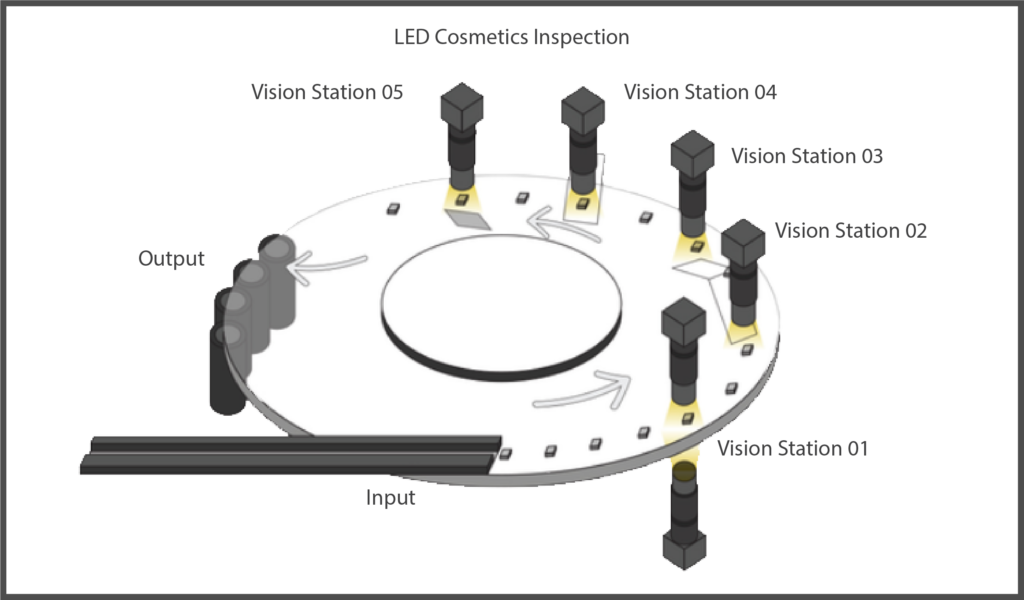 LED Cosmetics Inspection

Vision Station 05

Vision Station 04

Vision Station 03

Vision Station 02

Output

Vision Station 01

Input